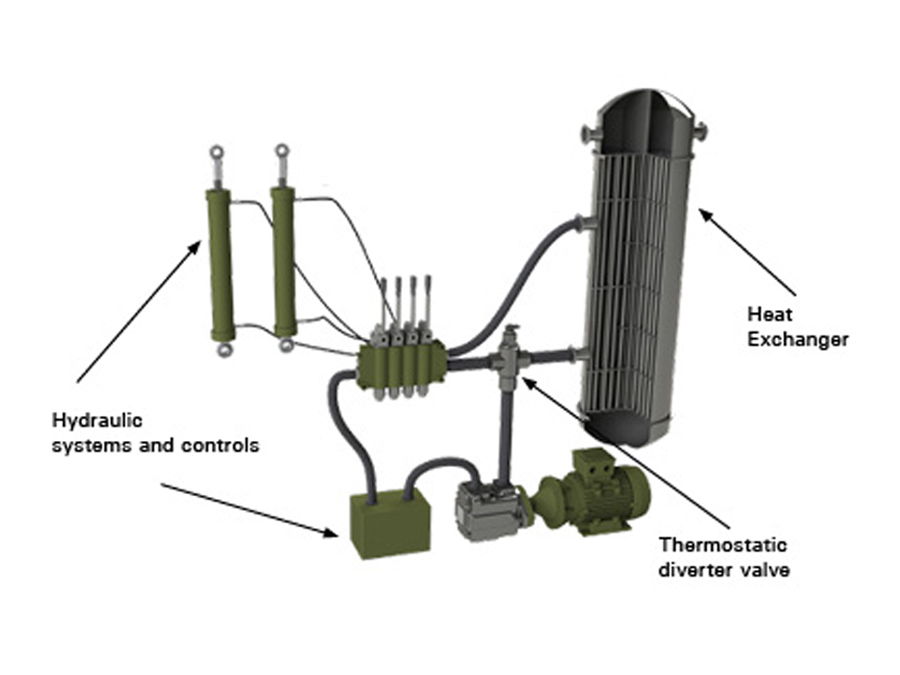 Heat Exchanger

Hydraulic systems and controls

Thermostatic diverter valve