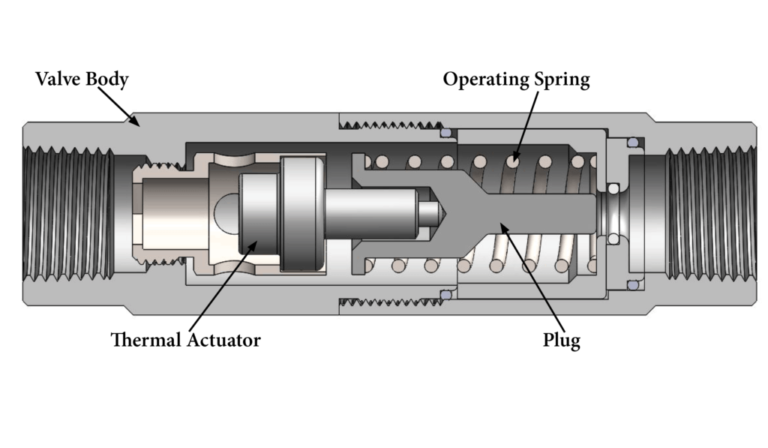 Valve Body

Operating Spring

Thermal Actuator

Plug